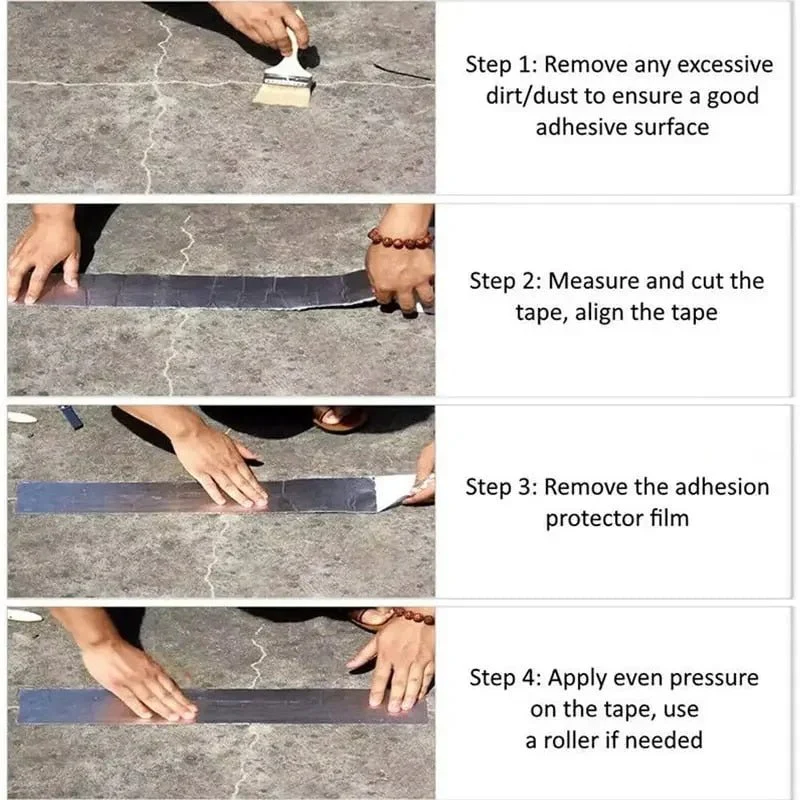 Step 1: Remove any excessive dirt/dust to ensure a good adhesive surface

Step 2: Measure and cut the tape, align the tape

Step 3: Remove the adhesion protector film

Step 4: Apply even pressure on the tape, use a roller if needed