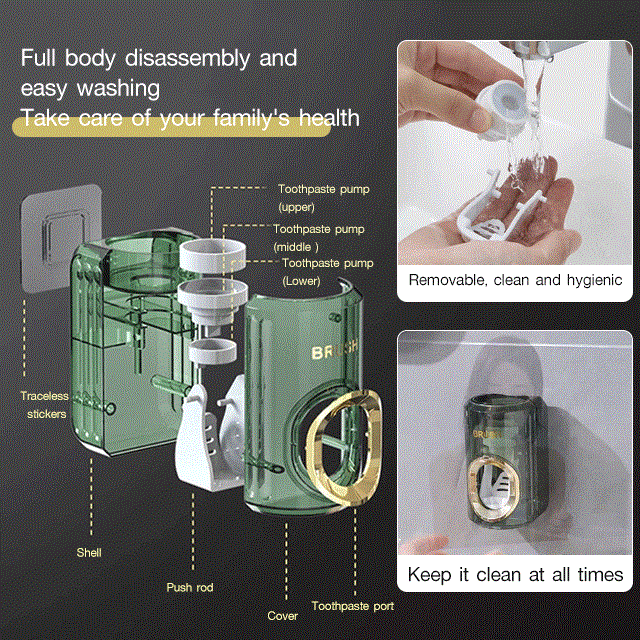 Full body disassembly and easy washing
Take care of your family's health

Toothpaste pump (upper)
Toothpaste pump (middle )
Toothpaste pump (Lower)

BRUSH

Traceless stickers

Shell

Push rod

Cover

Toothpaste port

Removable, clean and hygienic

BRUSH

Keep it clean at all times