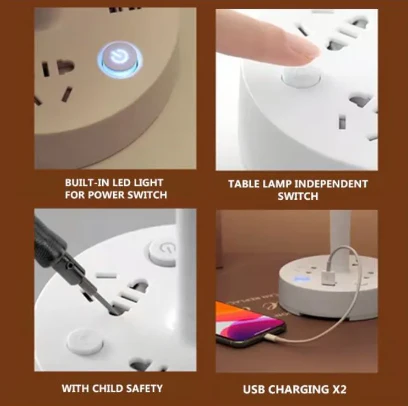 BUILT-IN LED LIGHT FOR POWER SWITCH

TABLE LAMP INDEPENDENT SWITCH

WITH CHILD SAFETY

USB CHARGING X2